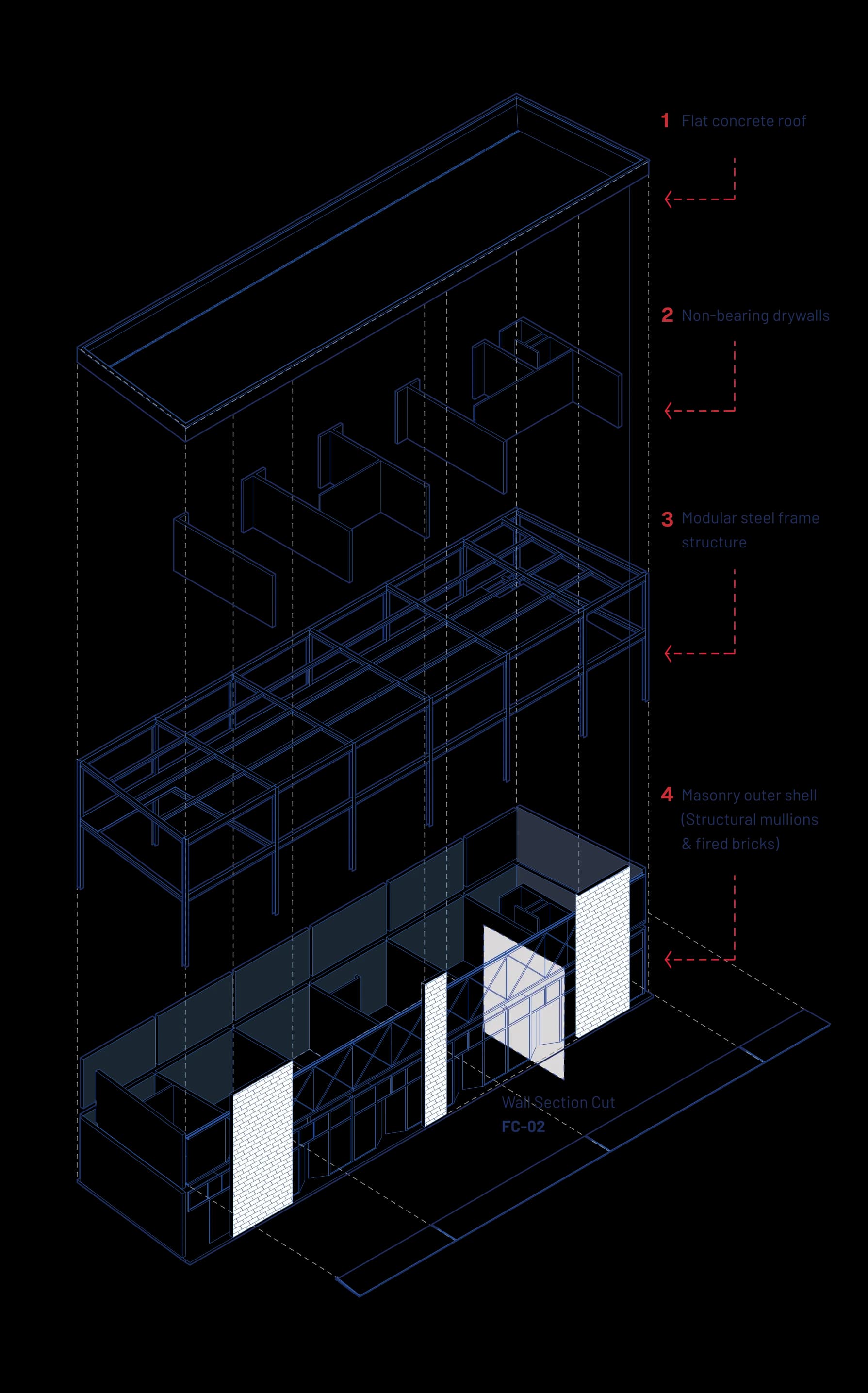 1 Flat concrete roof

2 Non-bearing drywalls

3 Modular steel frame structure

4 Masonry outer shell (Structural mullions & fired bricks)

Wall Section Cut
FC-02